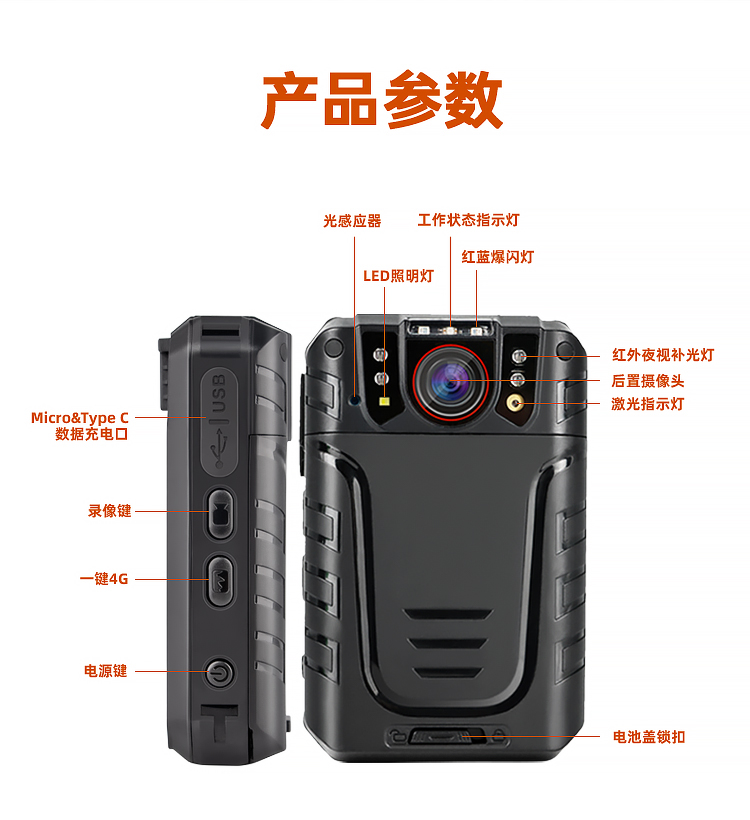 产品参数

光感应器
工作状态指示灯
红蓝爆闪灯
LED照明灯
红外夜视补光灯
后置摄像头
激光指示灯
Micro&Type C
数据充电口
USB
录像键
一键4G
电源键
电池盖锁扣