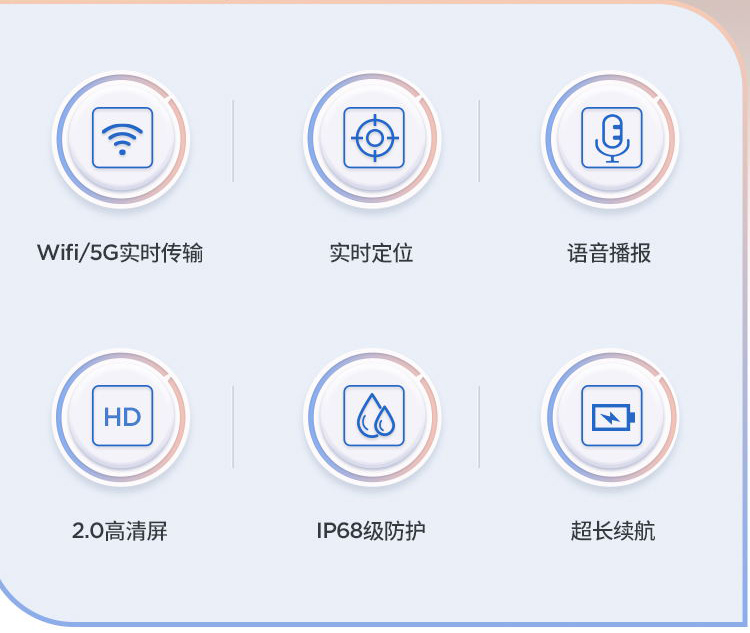 Wifi/5G实时传输

实时定位

语音播报

HD

2.0高清屏

IP68级防护

超长续航